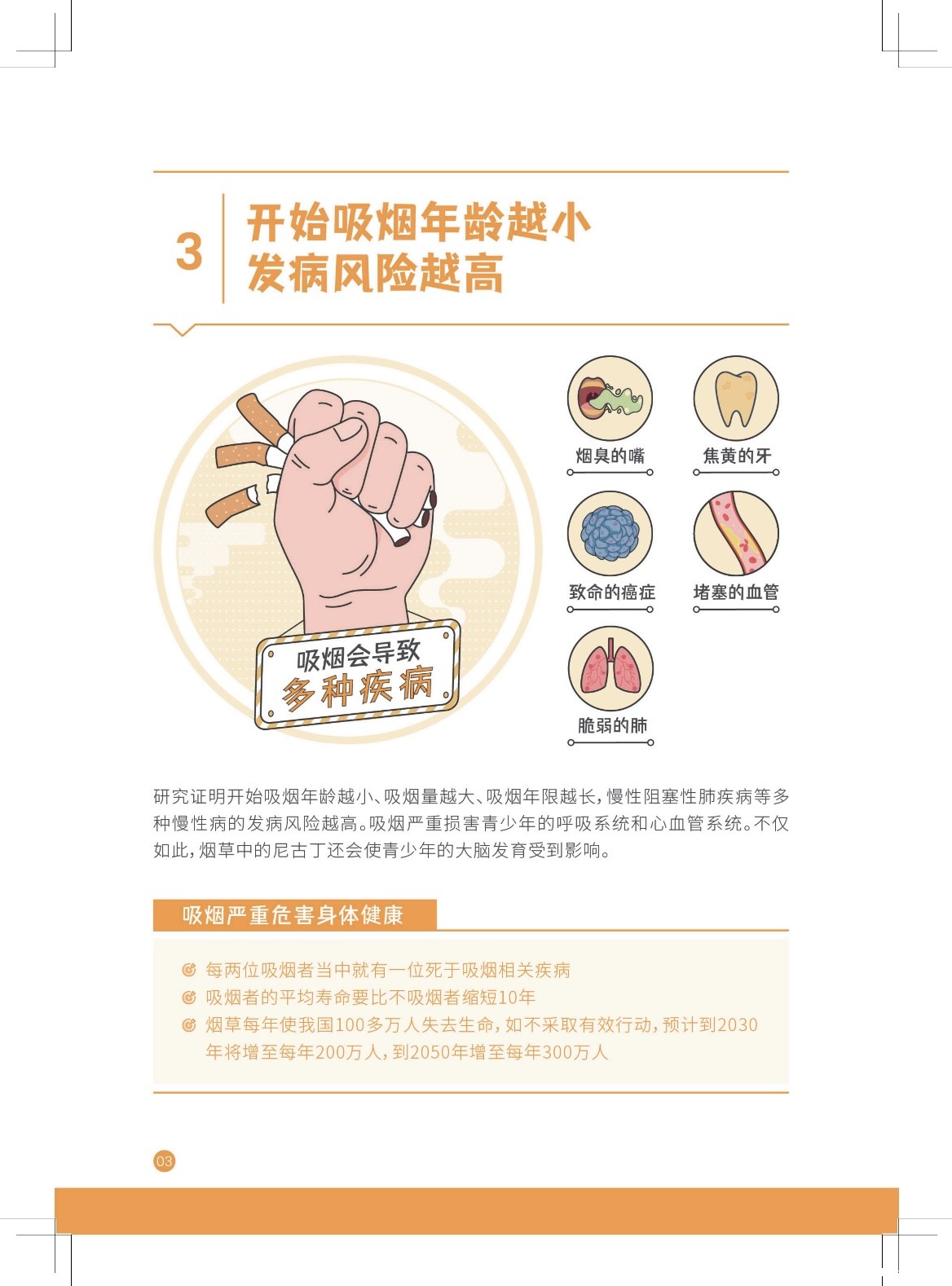 3 开始吸烟年龄越小
发病风险越高

吸烟会导致
多种疾病

烟臭的嘴

焦黄的牙

致命的癌症

堵塞的血管

脆弱的肺

研究证明开始吸烟年龄越小、吸烟量越大、吸烟年限越长，慢性阻塞性肺疾病等多种慢性病的发病风险越高。吸烟严重损害青少年的呼吸系统和心血管系统。不仅如此，烟草中的尼古丁还会使青少年的大脑发育受到影响。

吸烟严重危害身体健康

每两位吸烟者当中就有一位死于吸烟相关疾病
吸烟者的平均寿命要比不吸烟者缩短10年
烟草每年使我国100多万人失去生命，如不采取有效行动，预计到2030年将增至每年200万人，到2050年增至每年300万人

03